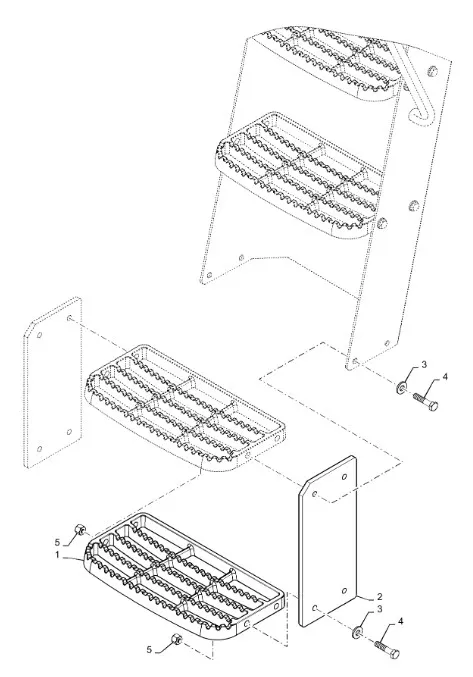 3
4
5
1
2
3
4
5